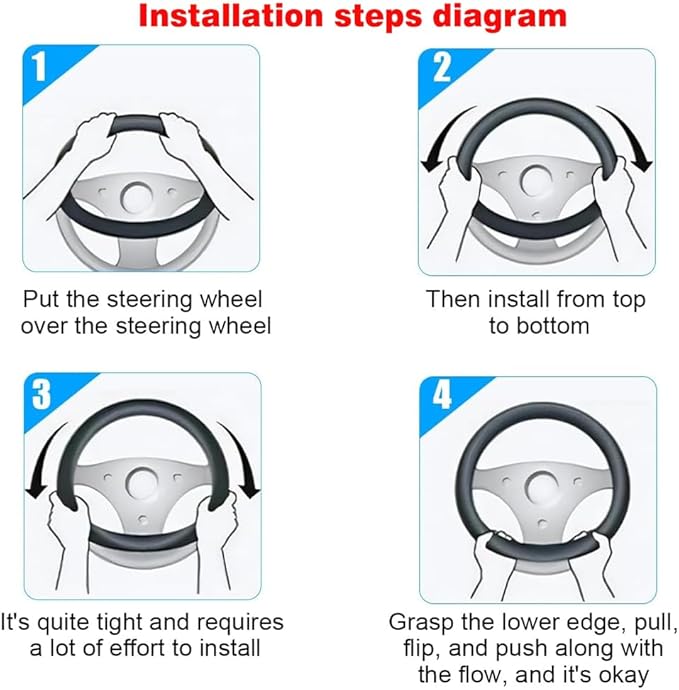 Installation steps diagram

1

Put the steering wheel over the steering wheel

2

Then install from top to bottom

3

It's quite tight and requires a lot of effort to install

4

Grasp the lower edge, pull, flip, and push along with the flow, and it's okay